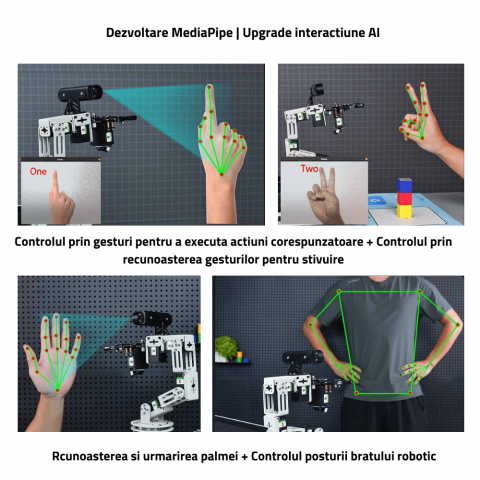 Dezvoltare MediaPipe | Upgrade interactiune AI

One

Two

Controlul prin gesturi pentru a executa actiuni corespunzatoare + Controlul prin recunoasterea gesturilor pentru stivuire

Rcunoasterea si urmarirea palmei + Controlul posturii bratului robotic