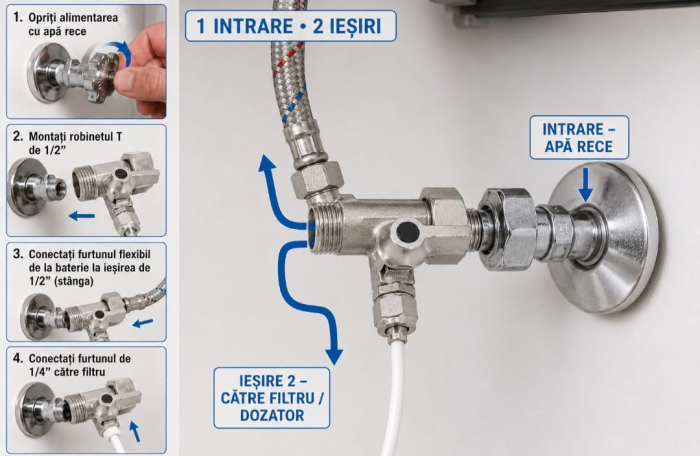 1. Opriți alimentarea cu apă rece

2. Montați robinetul T de 1/2"

3. Conectați furtunul flexibil de la baterie la ieșirea de 1/2" (stânga)

4. Conectați furtunul de 1/4" către filtru

1 INTRARE • 2 IEȘIRI

INTRARE – APĂ RECE

IEȘIRE 2 – CĂTRE FILTRU / DOZATOR