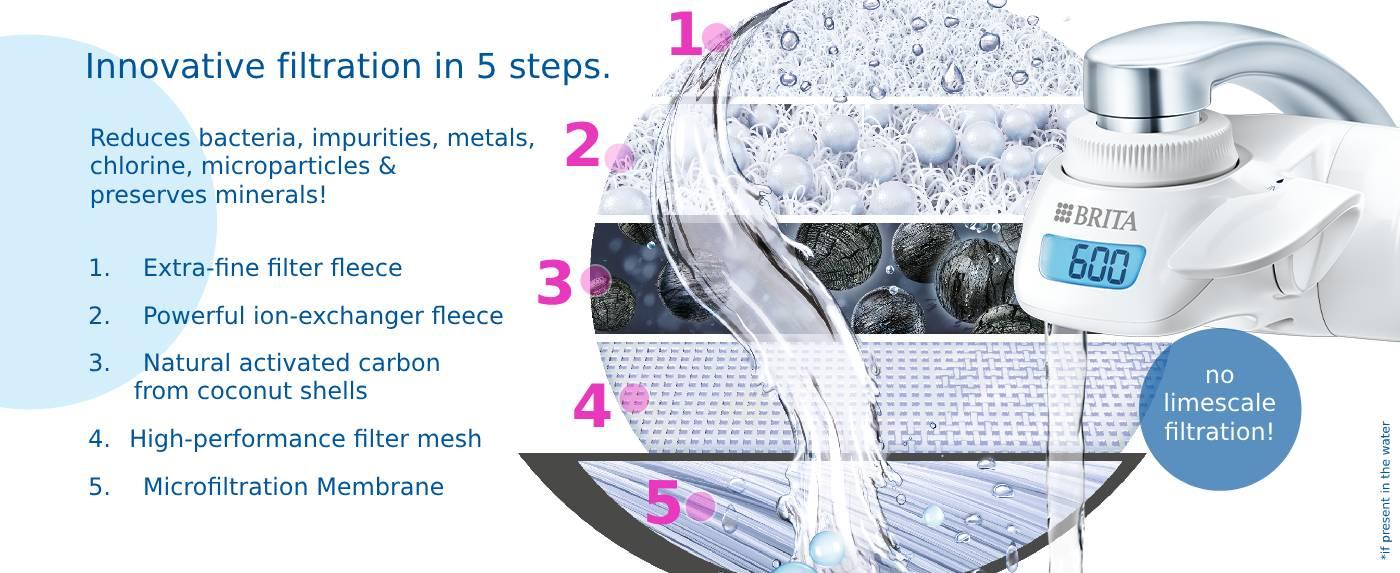 Innovative filtration in 5 steps.

Reduces bacteria, impurities, metals, chlorine, microparticles & preserves minerals!

1. Extra-fine filter fleece

2. Powerful ion-exchanger fleece

3. Natural activated carbon from coconut shells

4. High-performance filter mesh

5. Microfiltration Membrane

1

2

3

4

5

BRITA

600

no limescale filtration!

*if present in the water