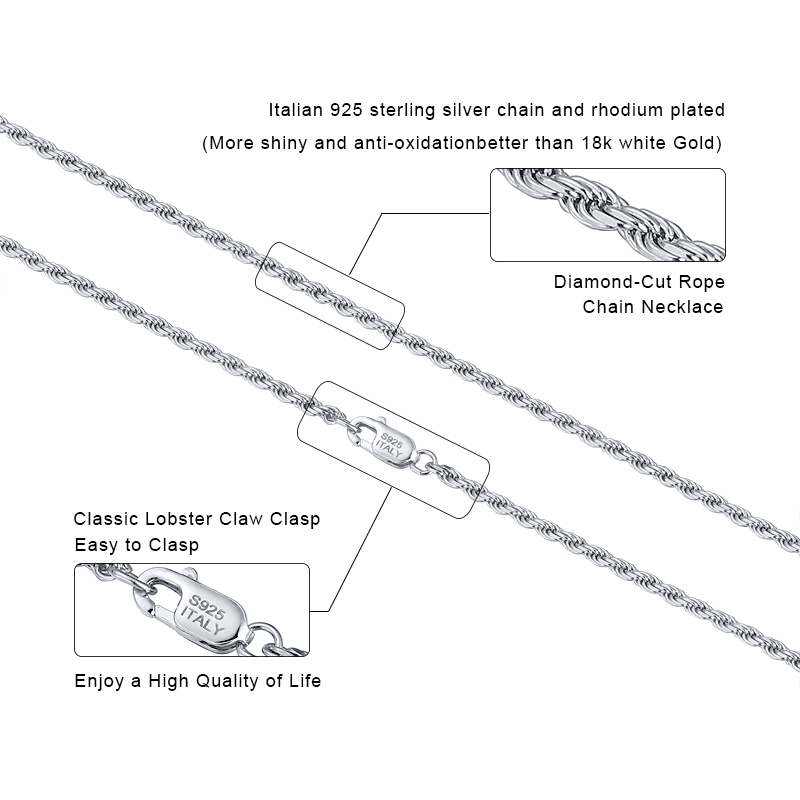 Italian 925 sterling silver chain and rhodium plated
(More shiny and anti-oxidationbetter than 18k white Gold)

Diamond-Cut Rope Chain Necklace

S925 ITALY

Classic Lobster Claw Clasp
Easy to Clasp

S925 ITALY

Enjoy a High Quality of Life