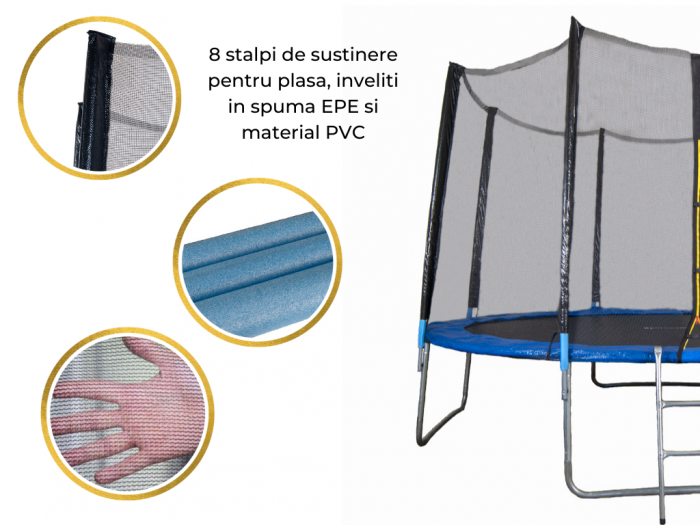 8 stalpi de sustinere pentru plasa, inveliti in spuma EPE si material PVC