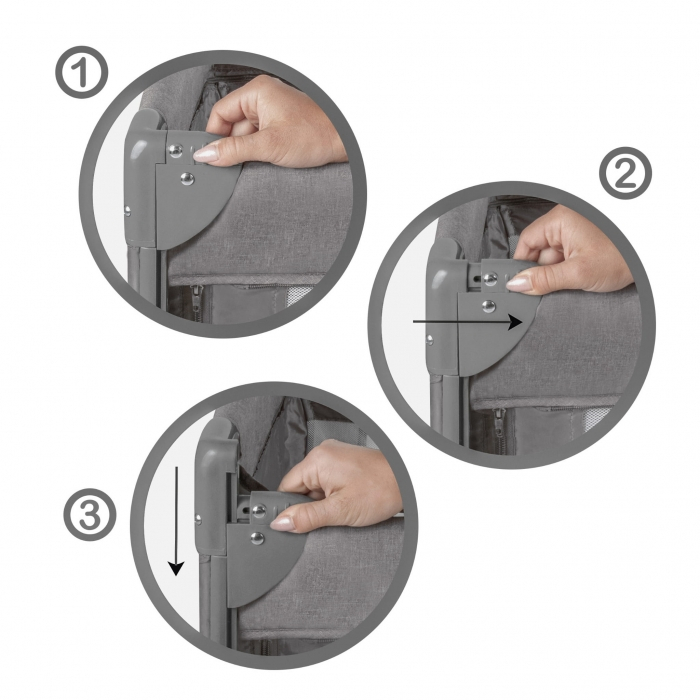 1

2

3