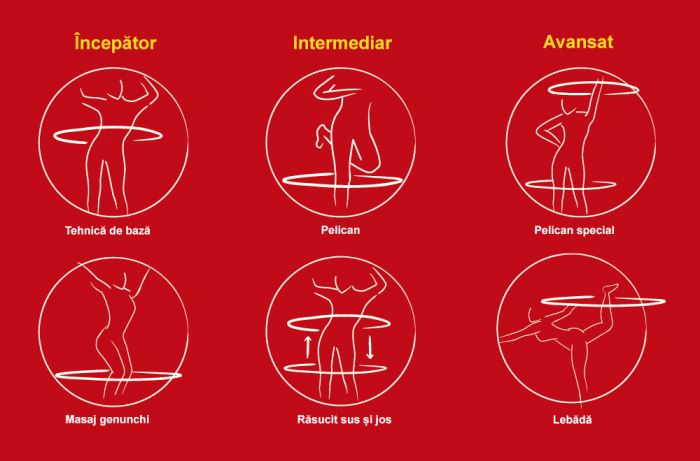 Începător

Tehnică de bază

Masaj genunchi

Intermediar

Pelican

Răsucit sus și jos

Avansat

Pelican special

Lebădă