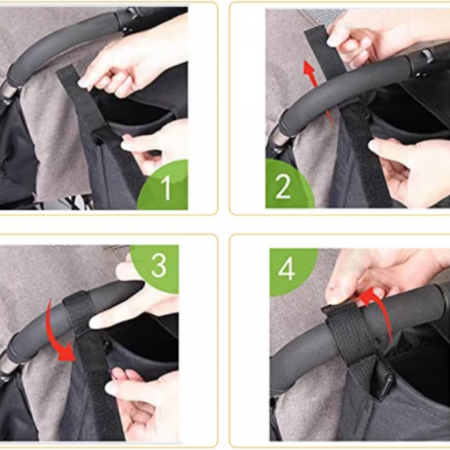 1

2

3

4