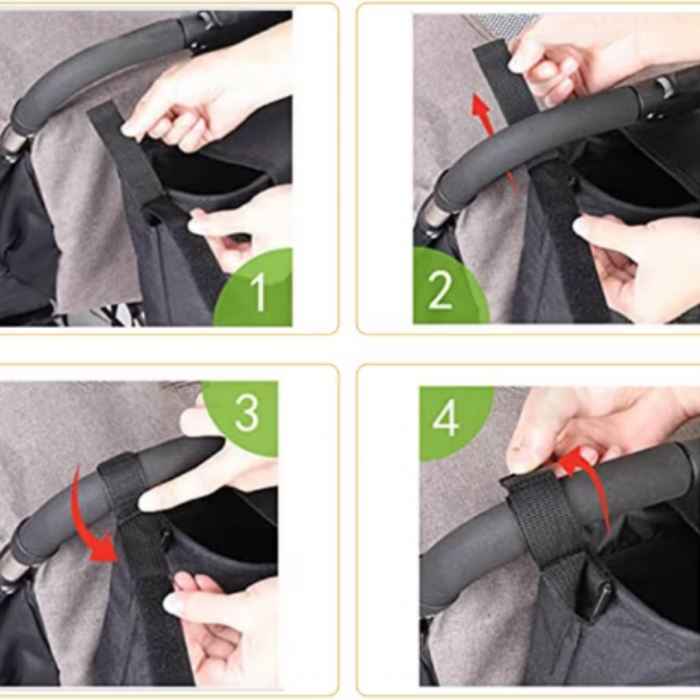 1

2

3

4