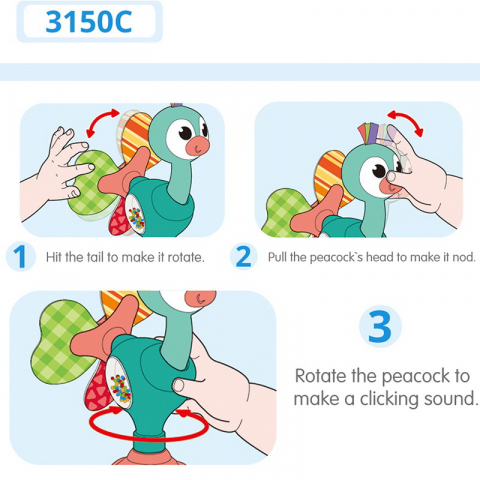 3150C

1 Hit the tail to make it rotate.

2 Pull the peacock`s head to make it nod.

3

Rotate the peacock to make a clicking sound.