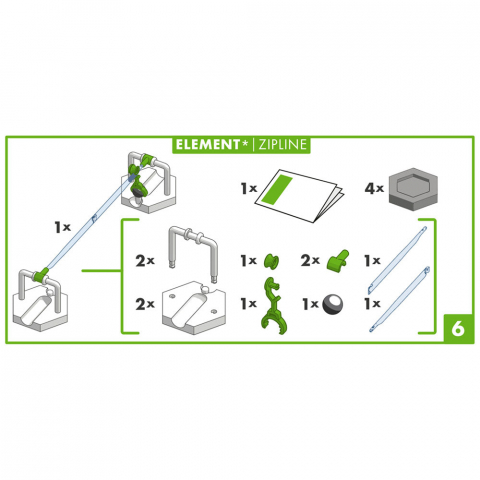 ELEMENT* | ZIPLINE

1x

1x

4x

2x

1x

2x

1x

2x

1x

1x

1x

6