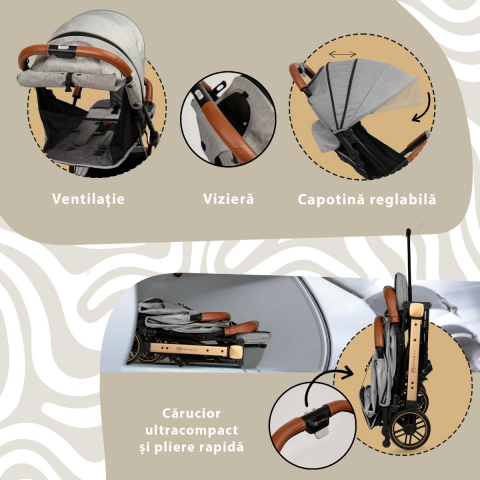 Ventilație

Vizieră

Capotină reglabilă

Cărucior ultracompact și pliere rapidă