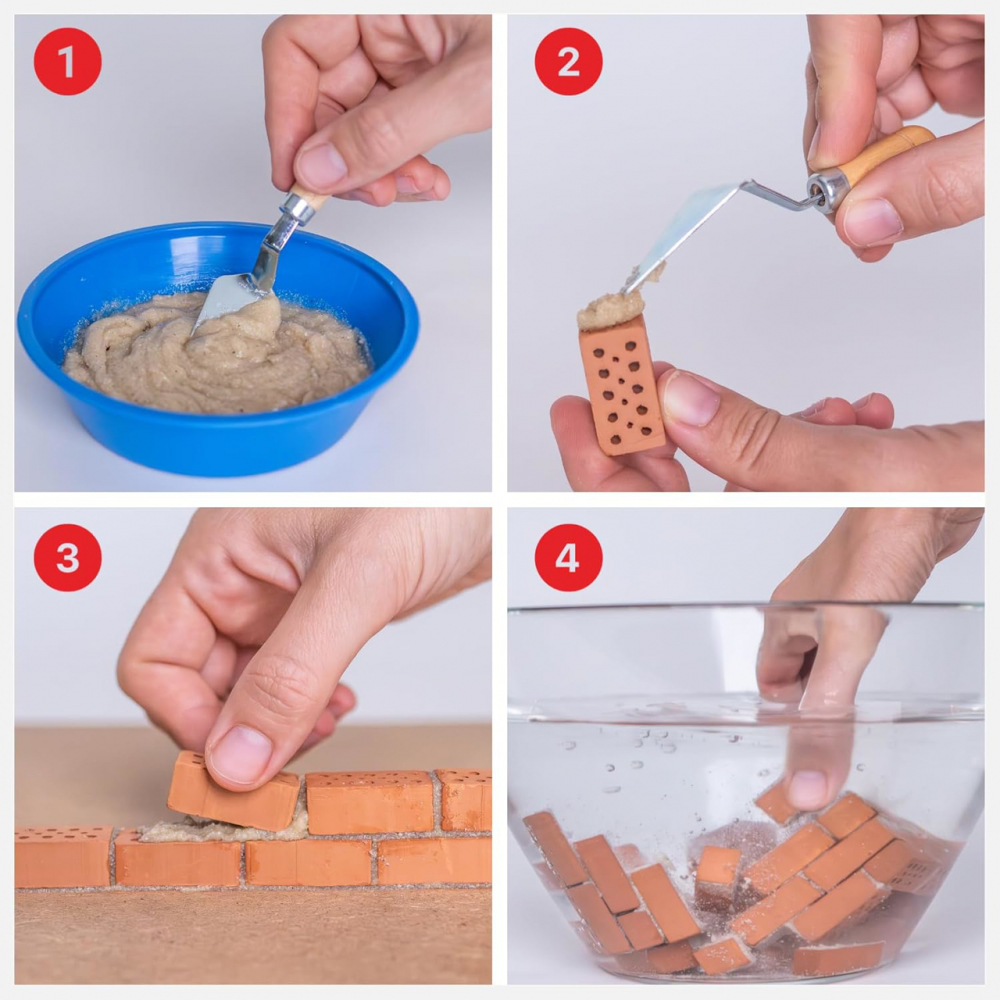 1
2
3
4