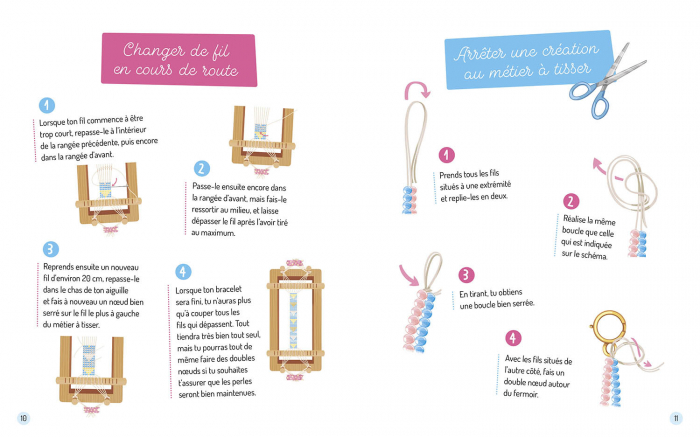 Changer de fil en cours de route

1
Lorsque ton fil commence à être trop court, repasse-le à l'intérieur de la rangée précédente, puis encore dans la rangée d'avant.

2
Passe-le ensuite encore dans la rangée d'avant, mais fais-le ressortir au milieu, et laisse dépasser le fil après l'avoir tiré au maximum.

3
Reprends ensuite un nouveau fil d'environ 20 cm, repasse-le dans le chas de ton aiguille et fais à nouveau un nœud bien serré sur le fil le plus à gauche du métier à tisser.

4
Lorsque ton bracelet sera fini, tu n'auras plus qu'à couper tous les fils qui dépassent. Tout tiendra très bien tout seul, mais tu pourras tout de même faire des doubles nœuds si tu souhaites t'assurer que les perles seront bien maintenues.

10

Arrêter une création au métier à tisser

1
Prends tous les fils situés à une extrémité et replie-les en deux.

2
Réalise la même boucle que celle qui est indiquée sur le schéma.

3
En tirant, tu obtiens une boucle bien serrée.

4
Avec les fils situés de l'autre côté, fais un double nœud autour du fermoir.

11