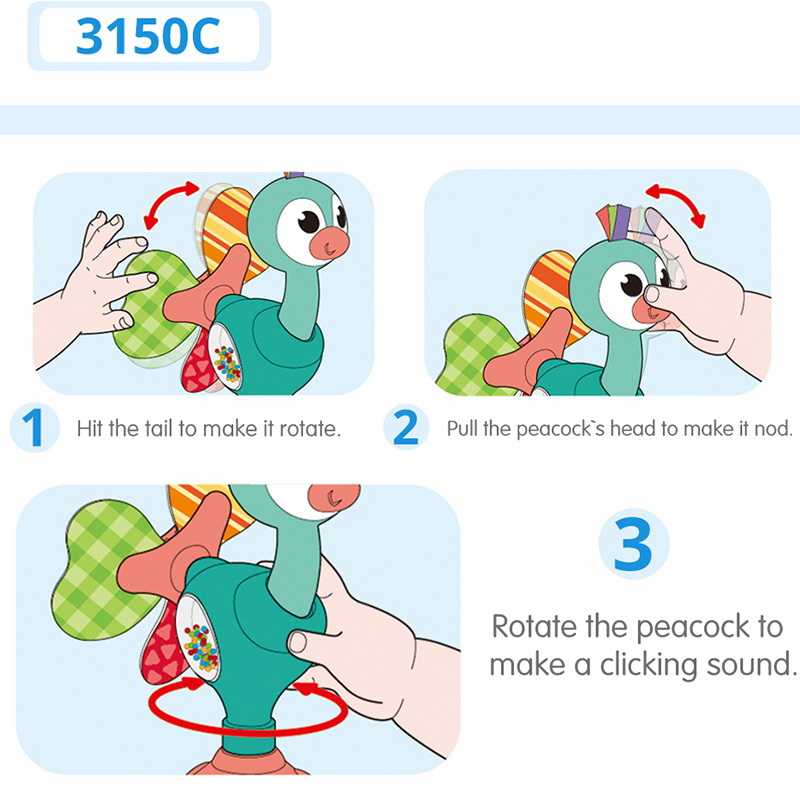 3150C

1 Hit the tail to make it rotate.

2 Pull the peacock`s head to make it nod.

3

Rotate the peacock to make a clicking sound.