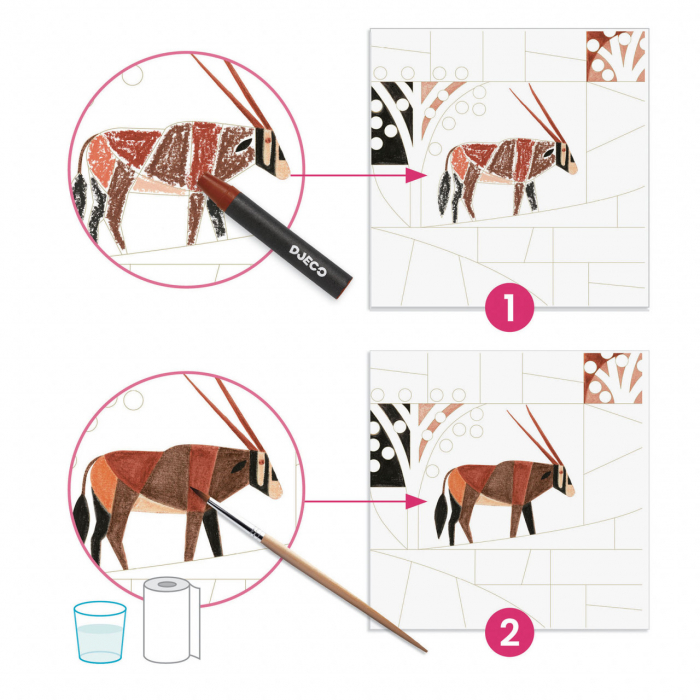 DJECO

1

2