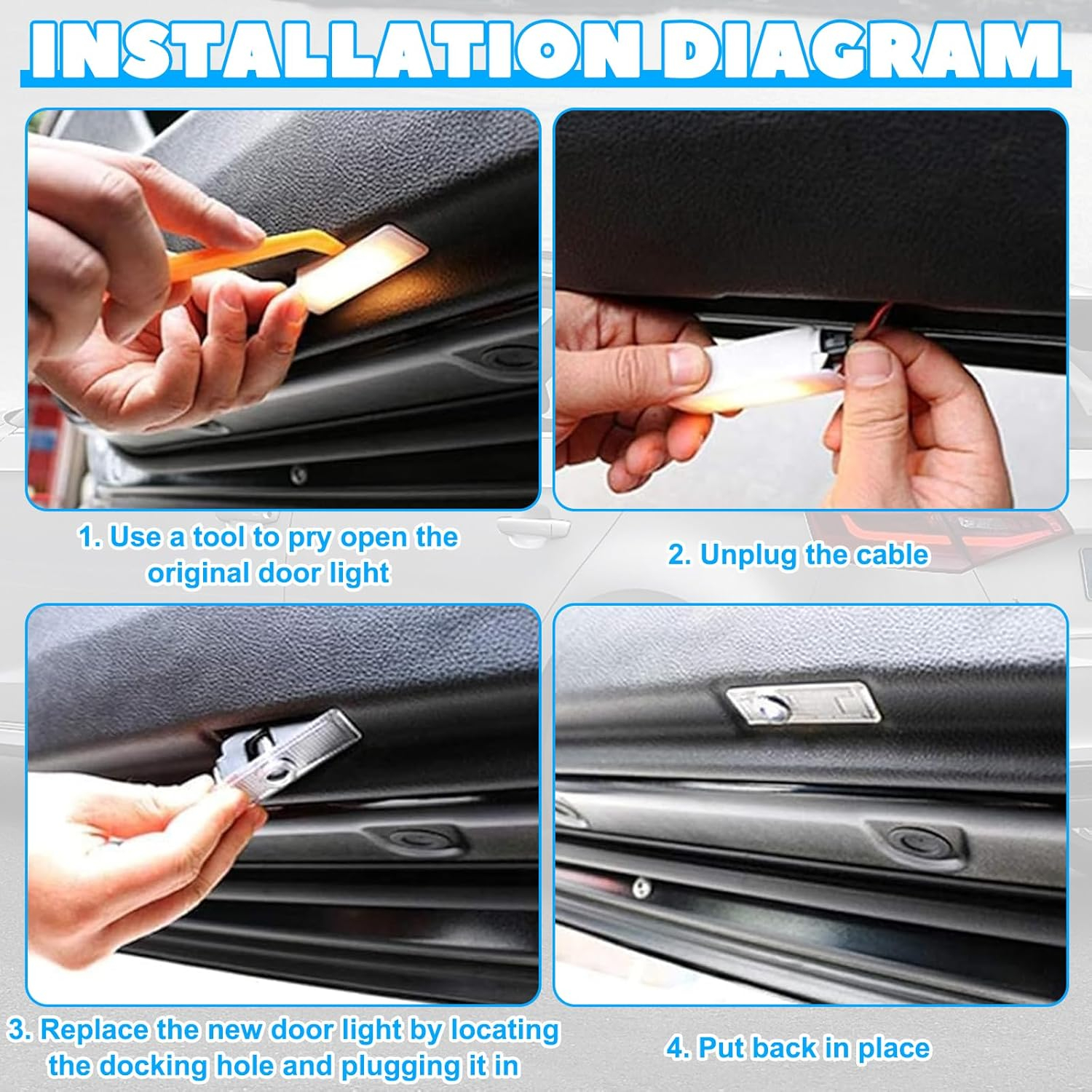 INSTALLATION DIAGRAM

1. Use a tool to pry open the original door light

2. Unplug the cable

3. Replace the new door light by locating the docking hole and plugging it in

4. Put back in place