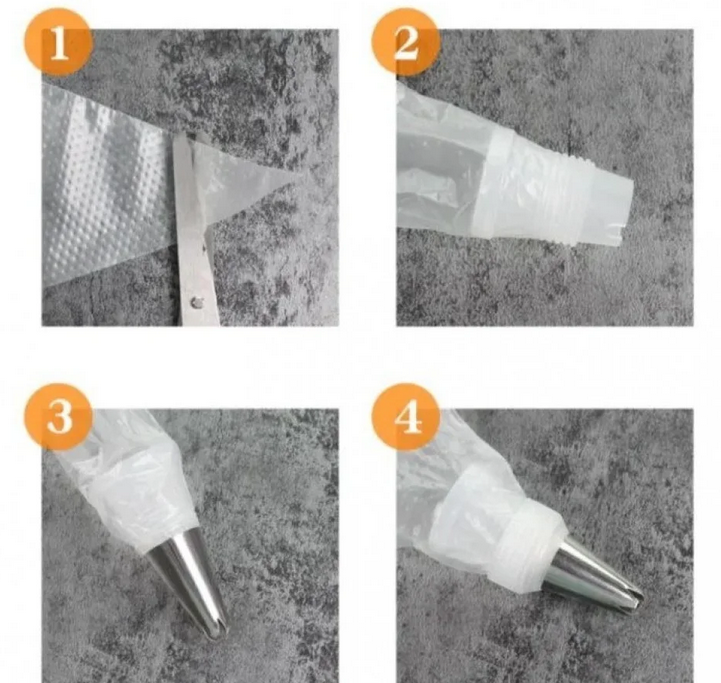 1

2

3

4