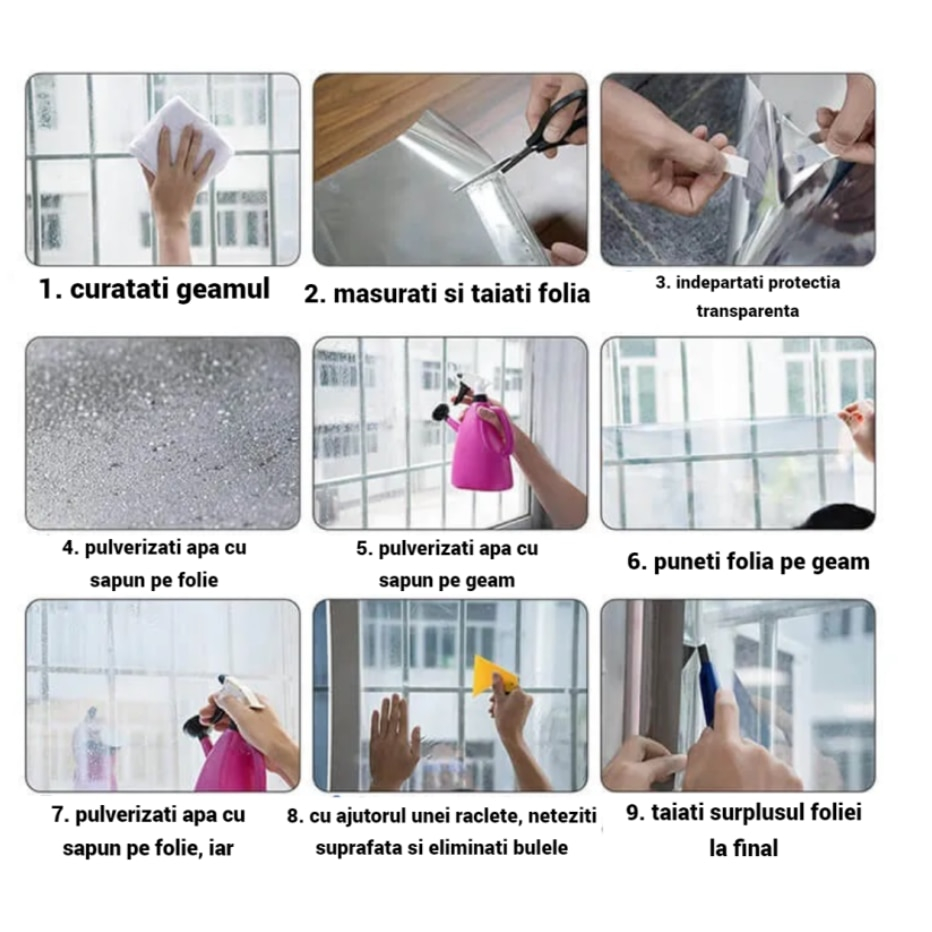 1. curatati geamul

2. masurati si taiati folia

3. indepartati protectia transparenta

4. pulverizati apa cu sapun pe folie

5. pulverizati apa cu sapun pe geam

6. puneti folia pe geam

7. pulverizati apa cu sapun pe folie, iar

8. cu ajutorul unei raclete, neteziti suprafata si eliminati bulele

9. taiati surplusul foliei la final