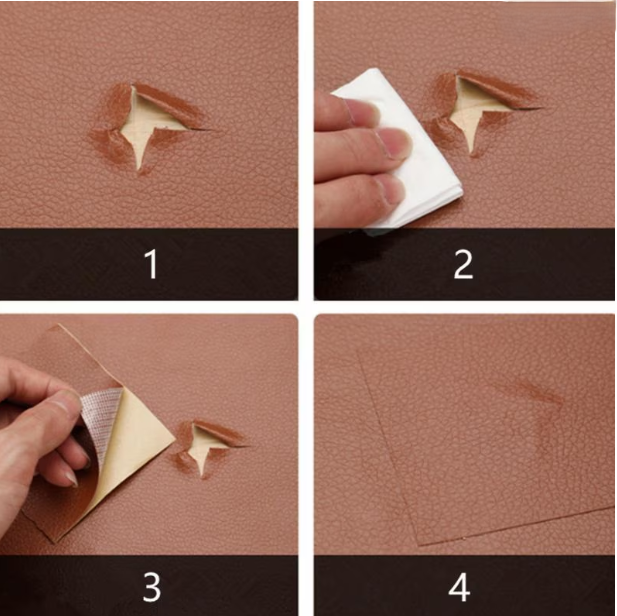 1

2

3

4