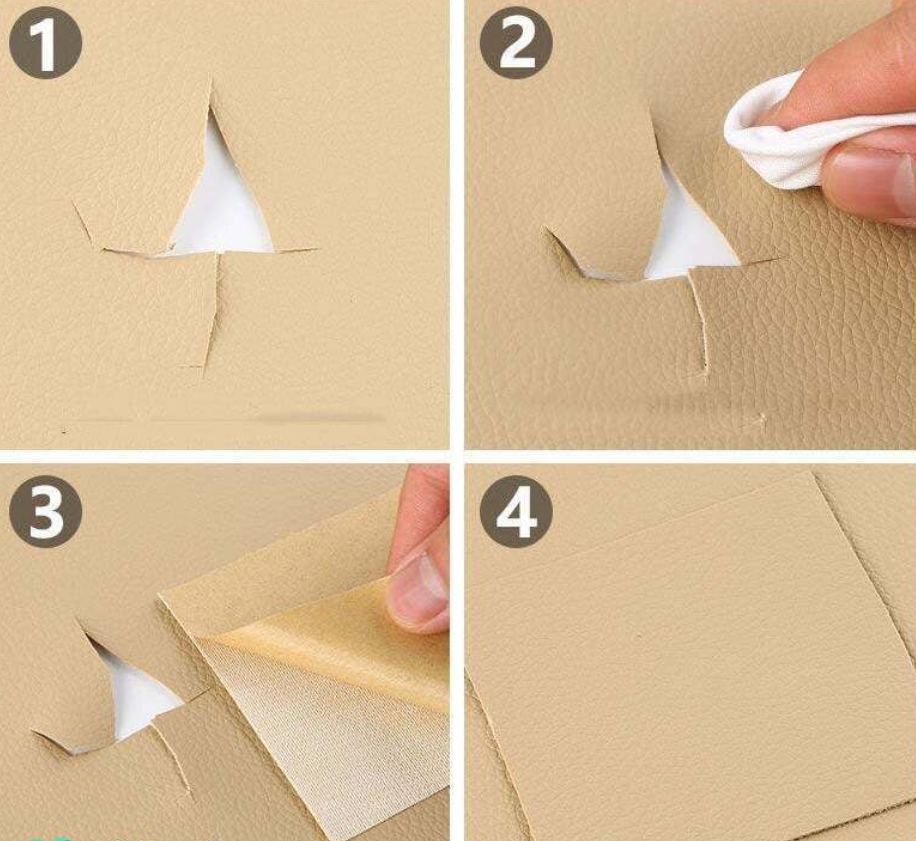 1

2

3

4