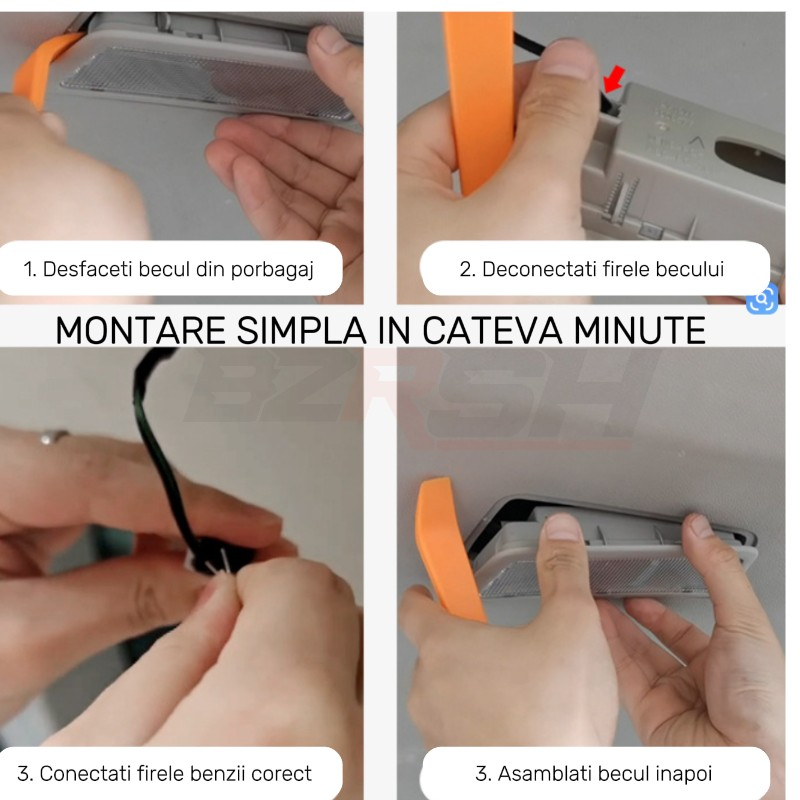 1. Desfaceti becul din porbagaj

2. Deconectati firele becului

MONTARE SIMPLA IN CATEVA MINUTE

BZRSH

3. Conectati firele benzii corect

3. Asamblati becul inapoi