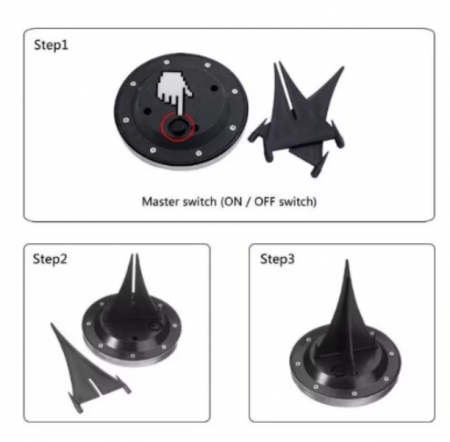 Step1

Master switch (ON / OFF switch)

Step2

Step3