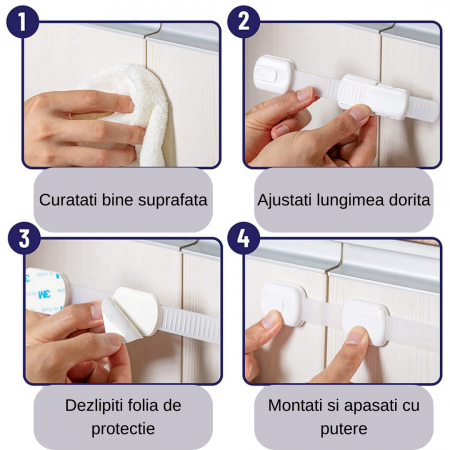 1

Curatati bine suprafata

2

Ajustati lungimea dorita

3

3M

Dezlipiti folia de protectie

4

Montati si apasati cu putere