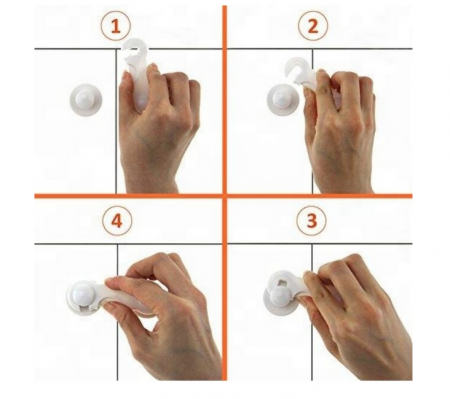 1

2

4

3