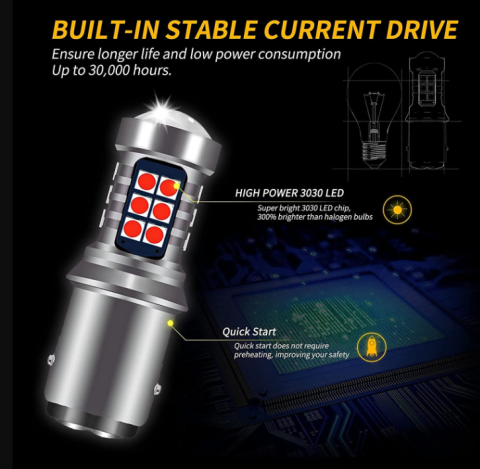 BUILT-IN STABLE CURRENT DRIVE

Ensure longer life and low power consumption
Up to 30,000 hours.

HIGH POWER 3030 LED

Super bright 3030 LED chip, 300% brighter than halogen bulbs

Quick Start

Quick start does not require preheating, improving your safety