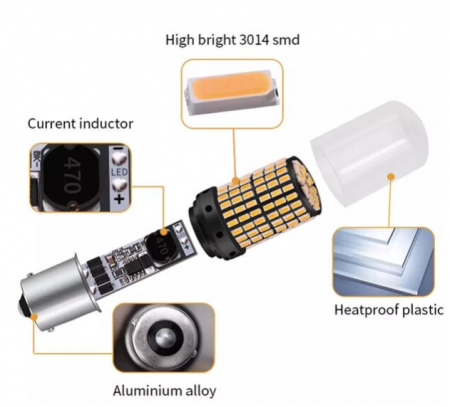 High bright 3014 smd

Current inductor

470

LED

+

470

Heatproof plastic

Aluminium alloy