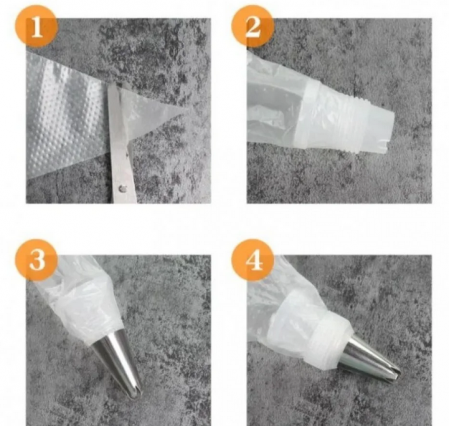 1

2

3

4