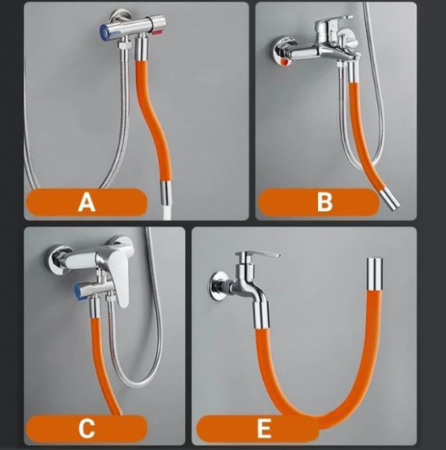 A

B

C

E