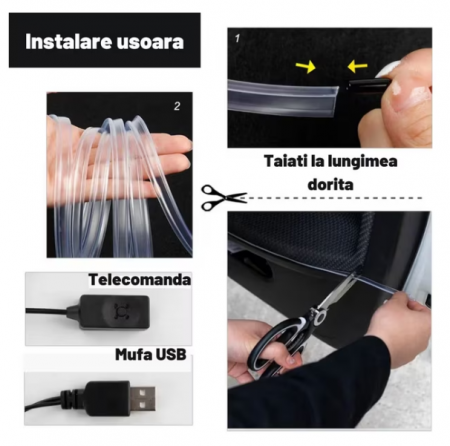 Instalare usoara

1

2

Taiati la lungimea dorita

Telecomanda

Mufa USB