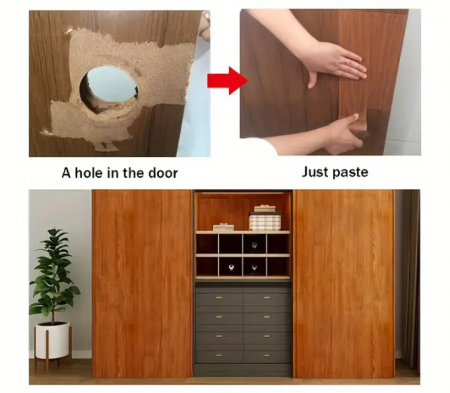 A hole in the door

Just paste