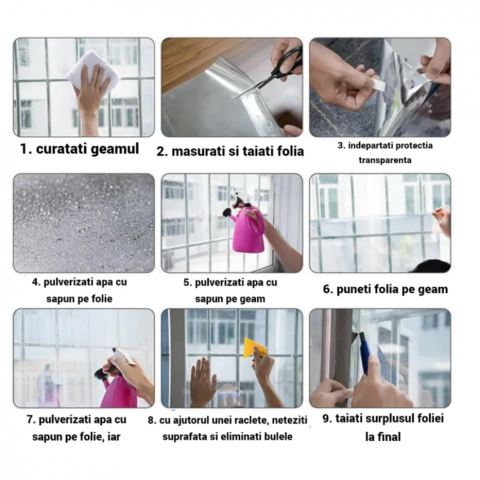 1. curatati geamul

2. masurati si taiati folia

3. indepartati protectia transparenta

4. pulverizati apa cu sapun pe folie

5. pulverizati apa cu sapun pe geam

6. puneti folia pe geam

7. pulverizati apa cu sapun pe folie, iar

8. cu ajutorul unei raclete, neteziti suprafata si eliminati bulele

9. taiati surplusul foliei la final