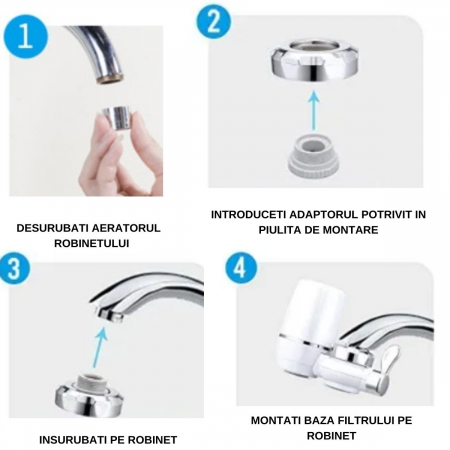 1

DESURUBATI AERATORUL ROBINETULUI

2

INTRODUCETI ADAPTORUL POTRIVIT IN PIULITA DE MONTARE

3

INSURUBATI PE ROBINET

4

MONTATI BAZA FILTRULUI PE ROBINET