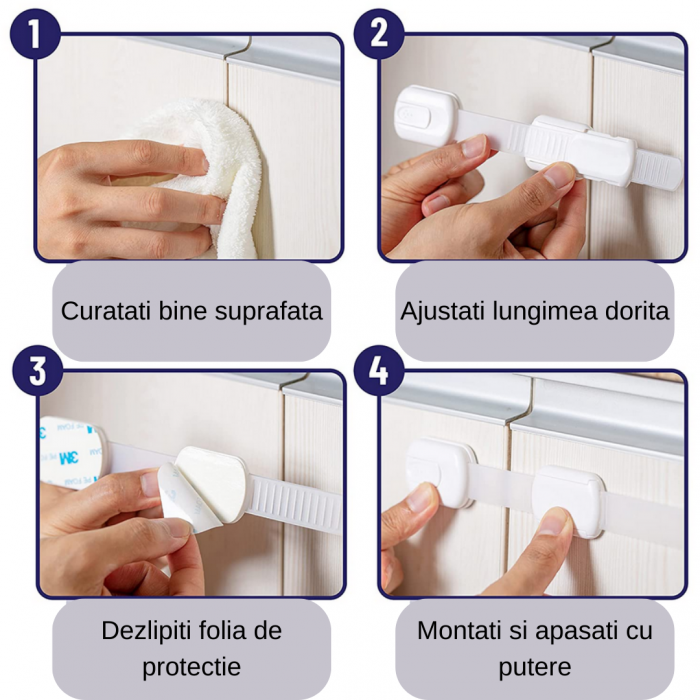 1

Curatati bine suprafata

2

Ajustati lungimea dorita

3

3M

PE FOAM

Dezlipiti folia de protectie

4

Montati si apasati cu putere