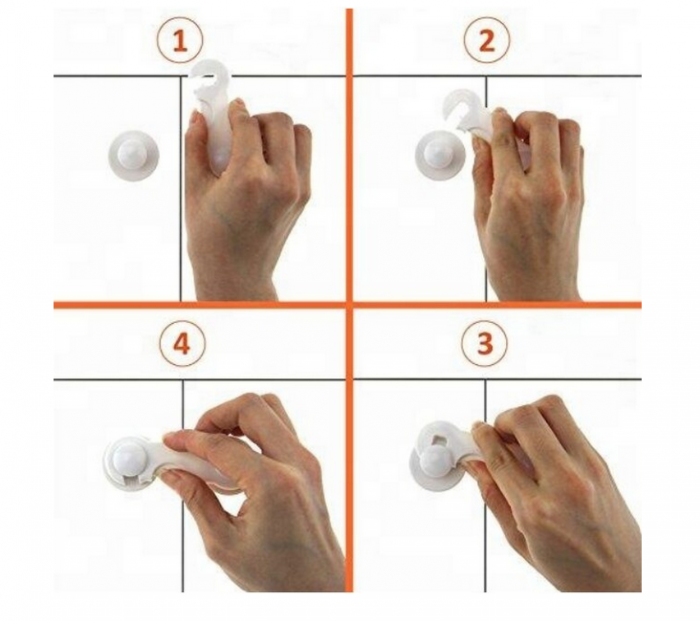 1

2

4

3