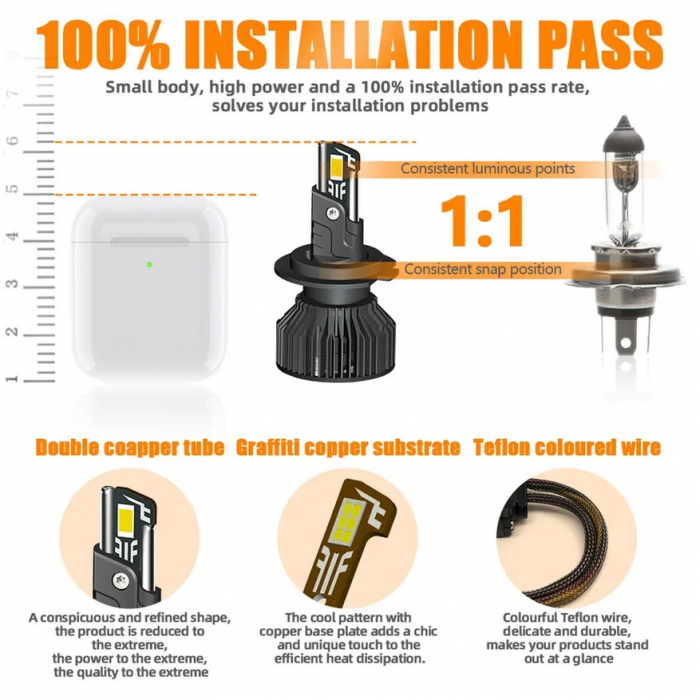 100% INSTALLATION PASS

Small body, high power and a 100% installation pass rate, solves your installation problems

7
6
5
4
3
2
1

Consistent luminous points

1:1

Consistent snap position

Double coapper tube

Graffiti copper substrate

Teflon coloured wire

A conspicuous and refined shape, the product is reduced to the extreme, the power to the extreme, the quality to the extreme

The cool pattern with copper base plate adds a chic and unique touch to the efficient heat dissipation.

Colourful Teflon wire, delicate and durable, makes your products stand out at a glance