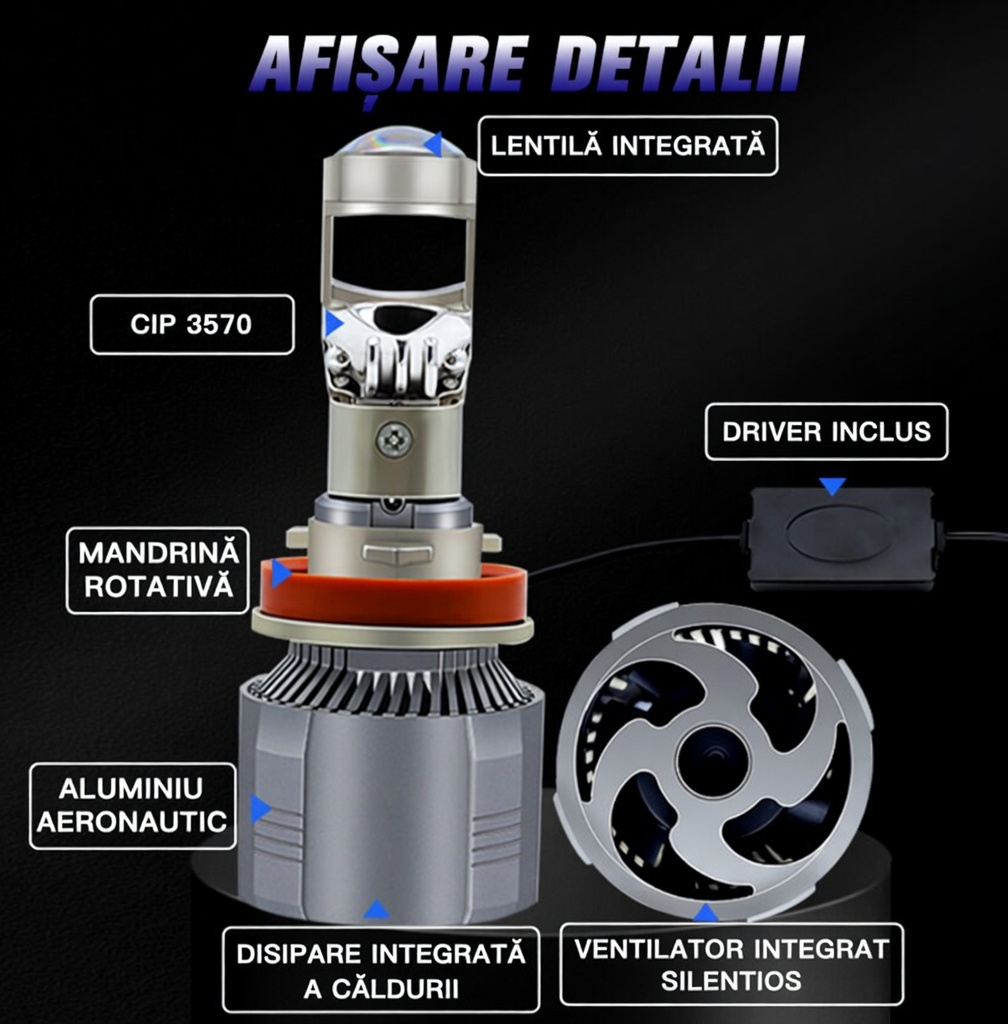 AFIȘARE DETALII

LENTILĂ INTEGRATĂ

CIP 3570

DRIVER INCLUS

MANDRINĂ ROTATIVĂ

ALUMINIU AERONAUTIC

DISIPARE INTEGRATĂ A CĂLDURII

VENTILATOR INTEGRAT SILENTIOS