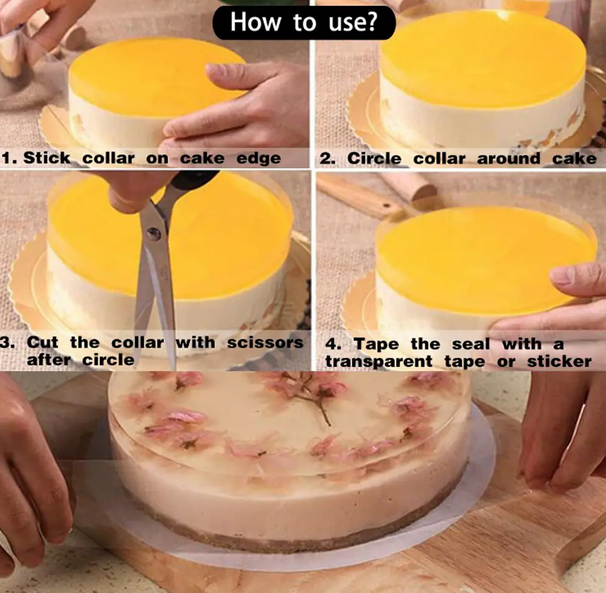 How to use?

1. Stick collar on cake edge

2. Circle collar around cake

3. Cut the collar with scissors after circle

4. Tape the seal with a transparent tape or sticker