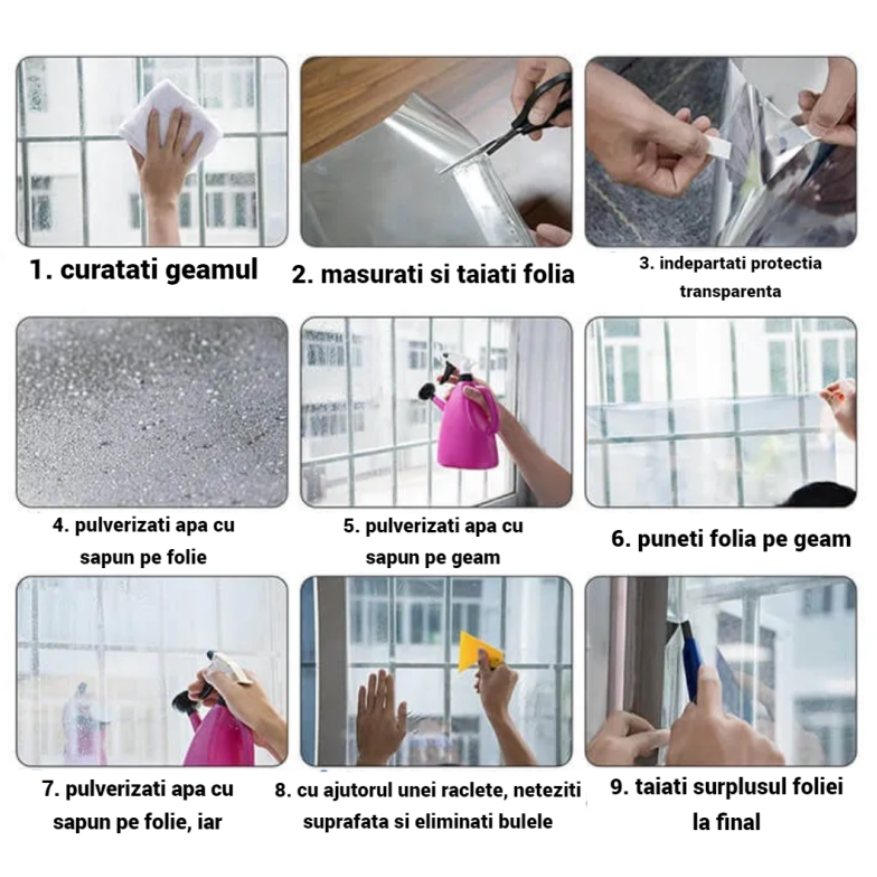 1. curatati geamul

2. masurati si taiati folia

3. indepartati protectia transparenta

4. pulverizati apa cu sapun pe folie

5. pulverizati apa cu sapun pe geam

6. puneti folia pe geam

7. pulverizati apa cu sapun pe folie, iar

8. cu ajutorul unei raclete, neteziti suprafata si eliminati bulele

9. taiati surplusul foliei la final