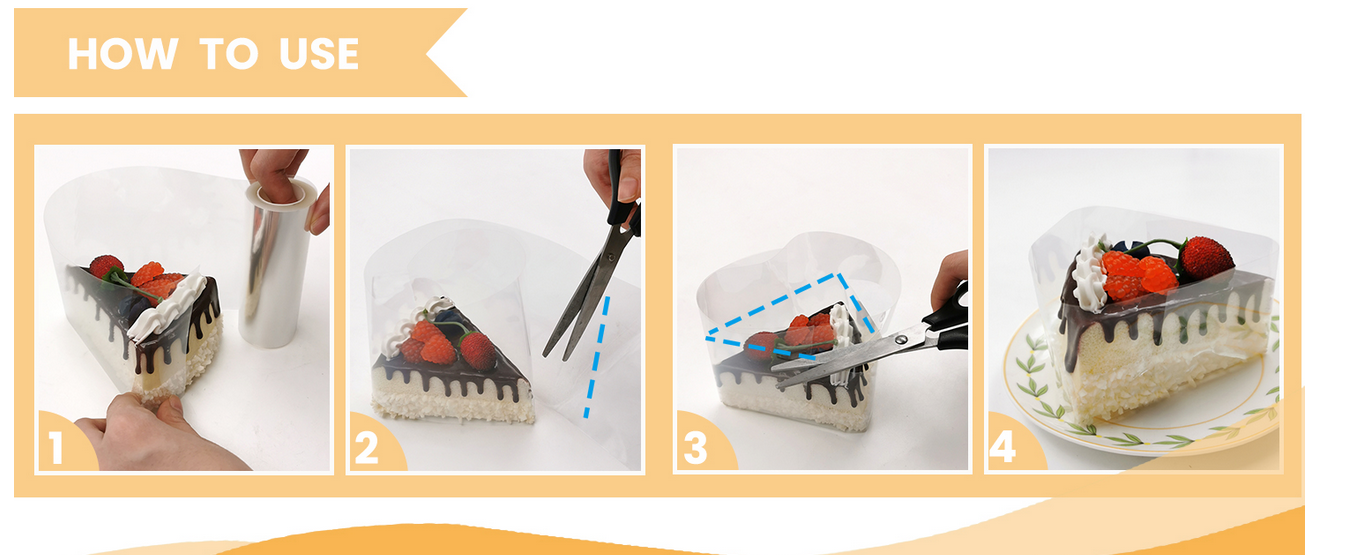 HOW TO USE

1

2

3

4