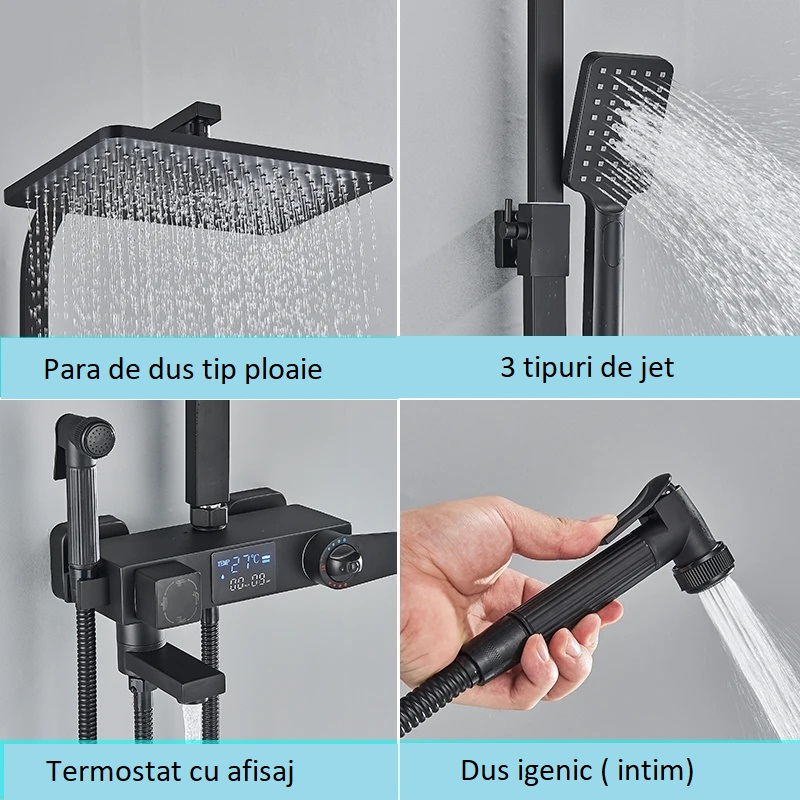 Para de dus tip ploaie

3 tipuri de jet

TEMP 27°C

00.09

Termostat cu afisaj

Dus igenic ( intim)