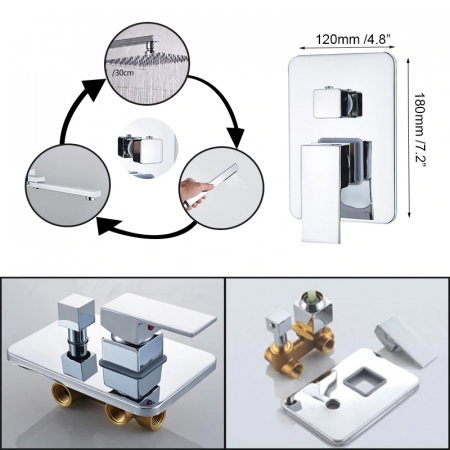 /30cm

120mm /4.8"

180mm /7.2"