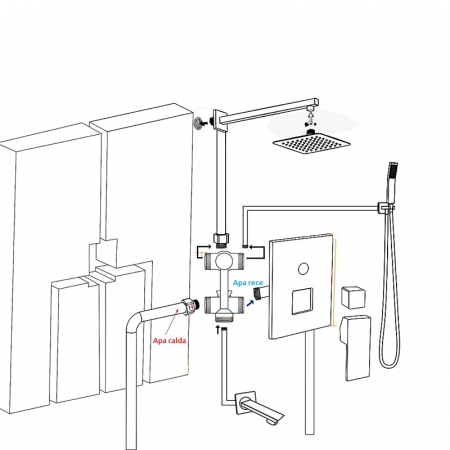 Apa rece

Apa calda