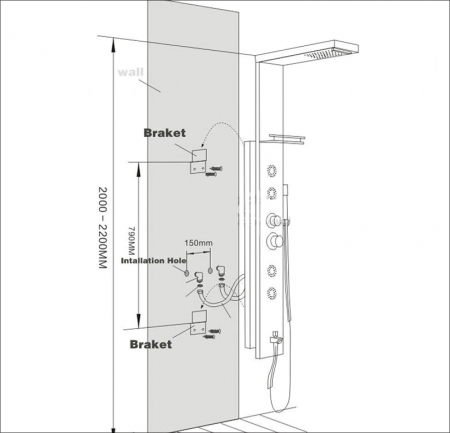 wall

Braket

2000 – 2200MM

790MM

150mm

Intallation Hole

Braket