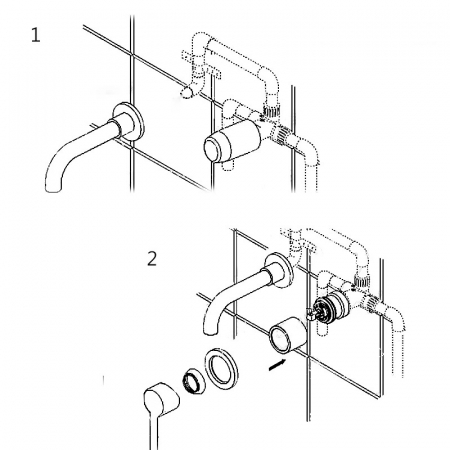 1

2