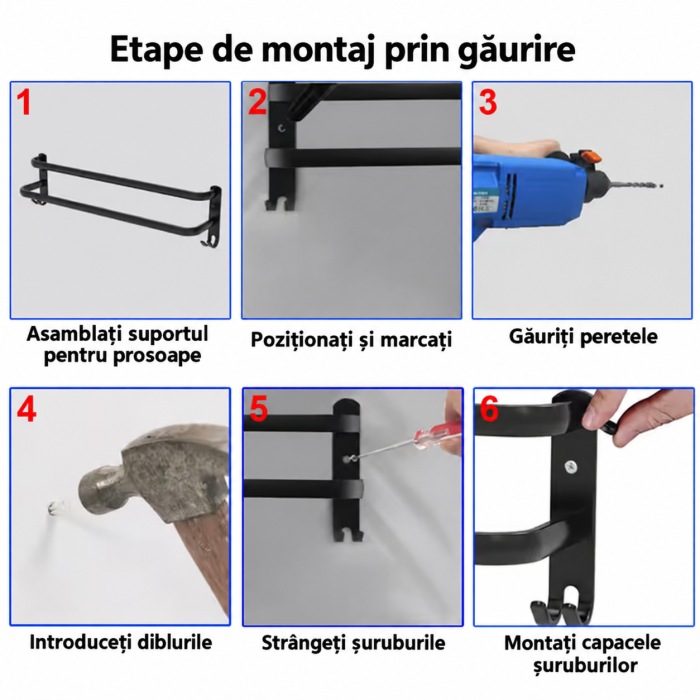 Etape de montaj prin găurire

1

Asamblați suportul pentru prosoape

2

Poziționați și marcați

3

Găuriți peretele

4

Introduceți diblurile

5

Strângeți șuruburile

6

Montați capacele șuruburilor