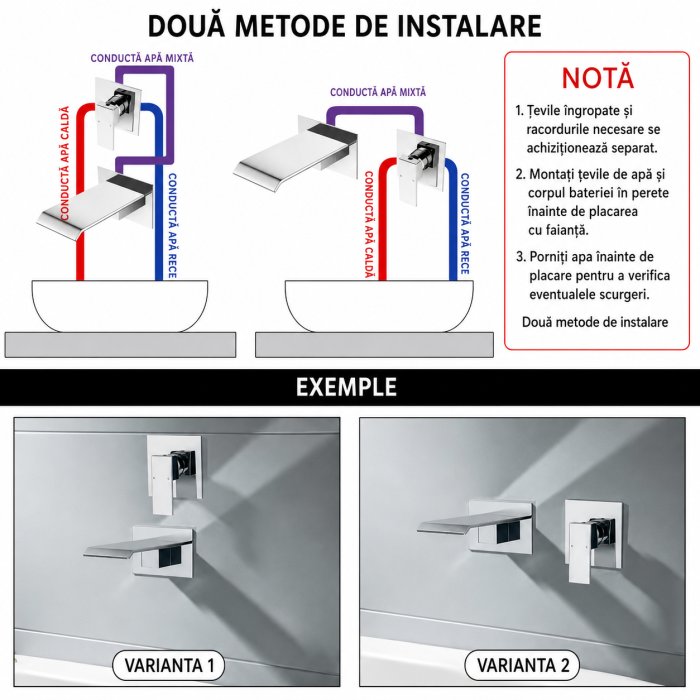 DOUĂ METODE DE INSTALARE

CONDUCTĂ APĂ MIXTĂ

CONDUCTĂ APĂ CALDĂ

CONDUCTĂ APĂ RECE

CONDUCTĂ APĂ MIXTĂ

CONDUCTĂ APĂ CALDĂ

CONDUCTĂ APĂ RECE

NOTĂ

1. Țevile îngropate și racordurile necesare se achiziționează separat.

2. Montați țevile de apă și corpul bateriei în perete înainte de placarea cu faianță.

3. Porniți apa înainte de placare pentru a verifica eventualele scurgeri.

Două metode de instalare

EXEMPLE

VARIANTA 1

VARIANTA 2