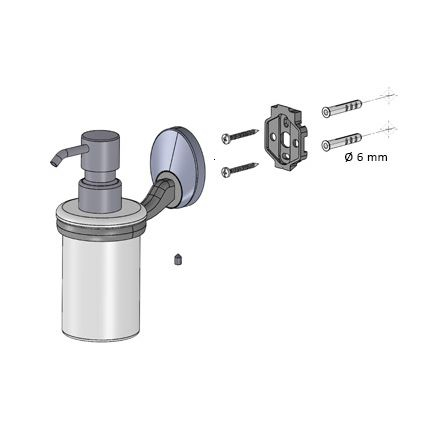 Ø 6 mm