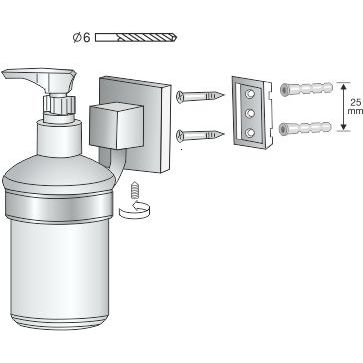 Ø6

25 mm