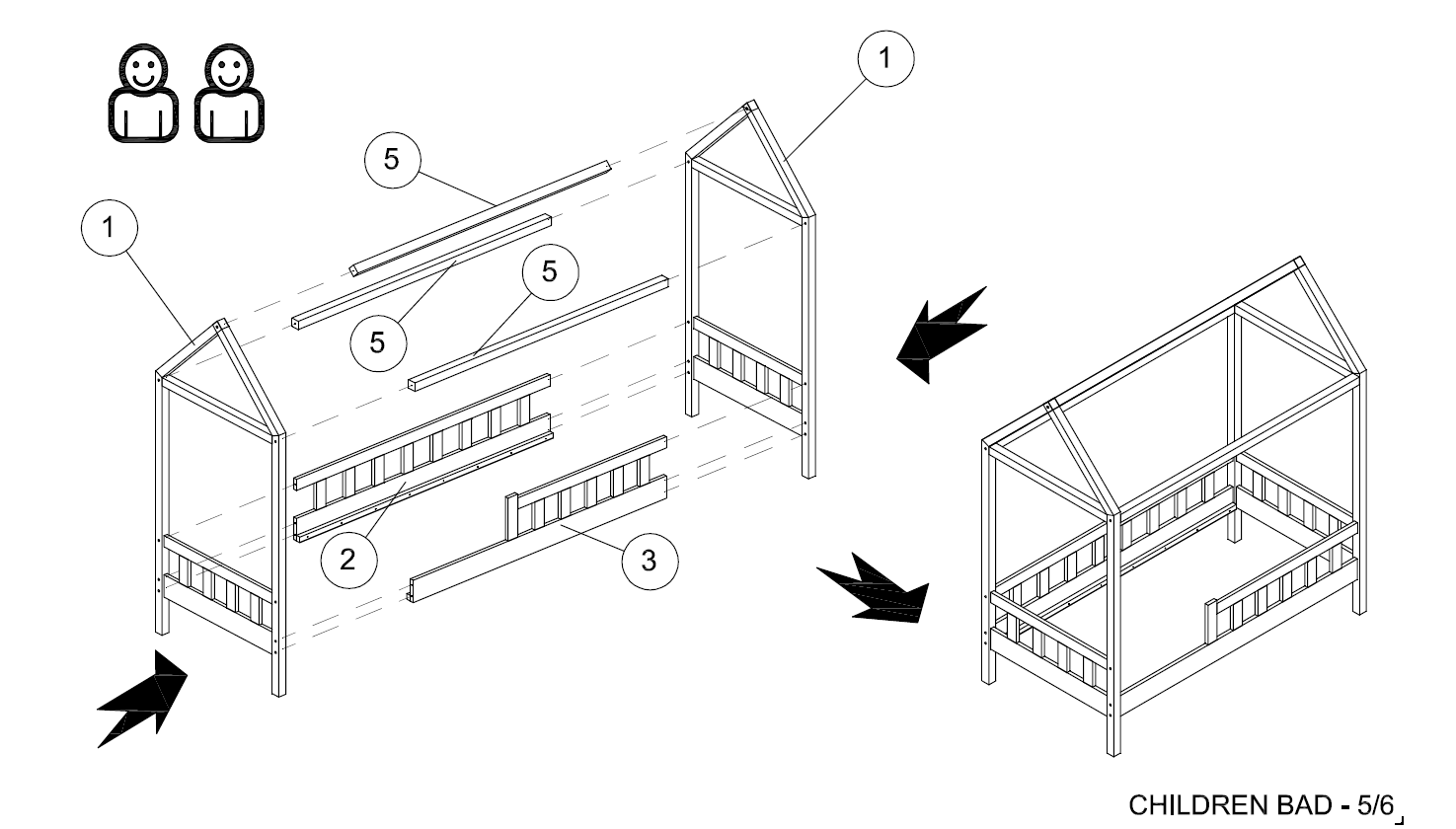 1

5

1

5

5

2

3

CHILDREN BAD - 5/6